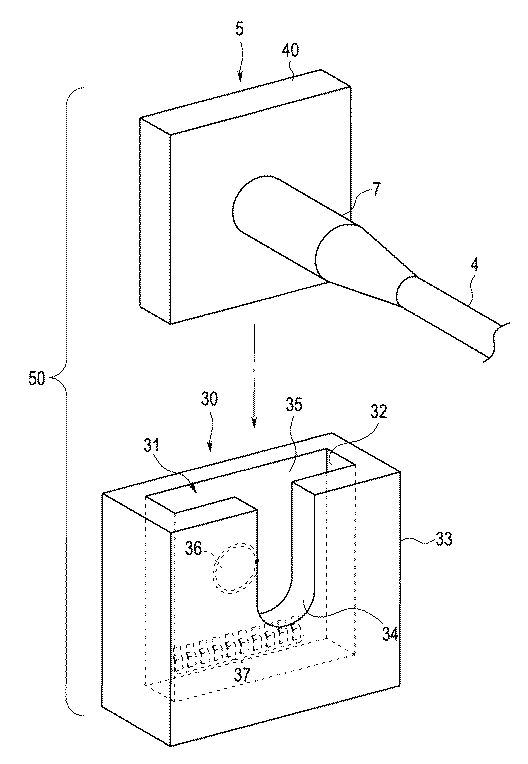 5
40
7
4
50
30
35
32
31
33
36
34
37